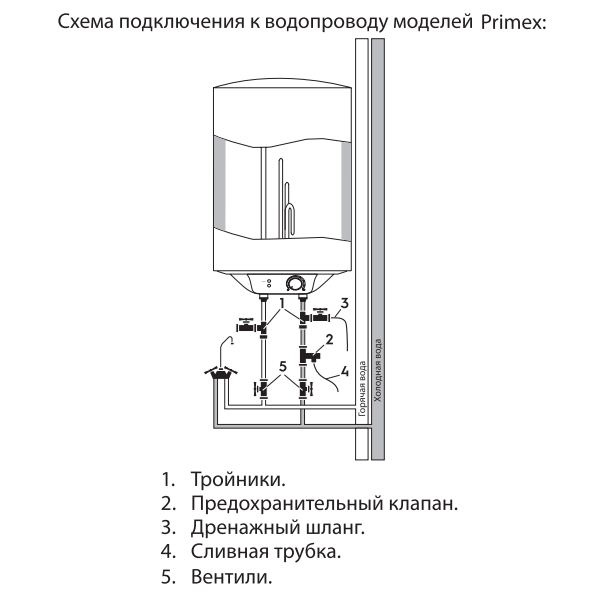 Схема подключения к водопроводу моделей Primex:

1

3

2

4

5

Горячая вода

Холодная вода

1. Тройники.
2. Предохранительный клапан.
3. Дренажный шланг.
4. Сливная трубка.
5. Вентили.